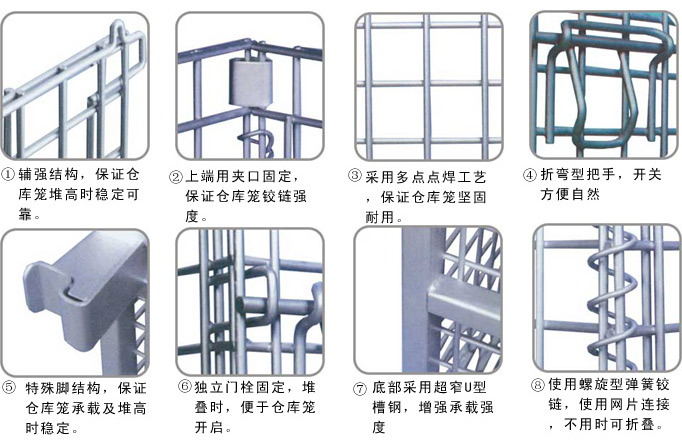 ①辅强结构，保证仓库笼堆高时稳定可靠。

②上端用夹口固定，保证仓库笼铰链强度。

③采用多点点焊工艺，保证仓库笼坚固耐用。

④折弯型把手，开关方便自然

⑤ 特殊脚结构，保证仓库笼承载及堆高时稳定。

⑥独立门栓固定，堆叠时，便于仓库笼开启。

⑦ 底部采用超窄U型槽钢，增强承载强度

⑧使用螺旋型弹簧铰链，使用网片连接，不用时可折叠。